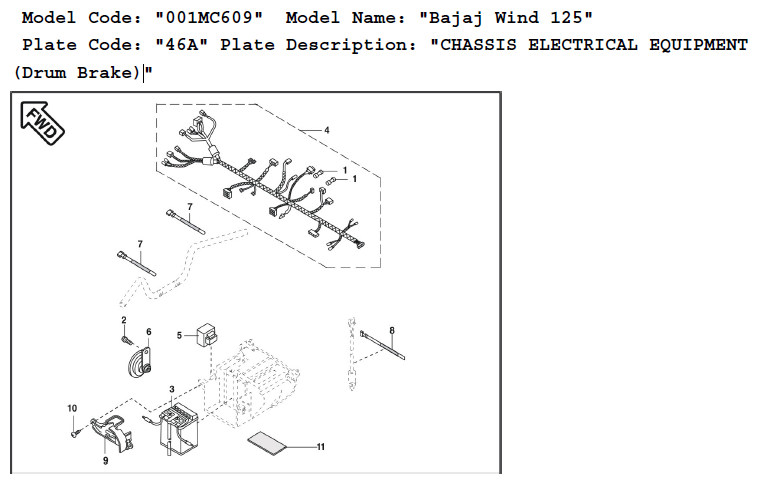 Model Code: "001MC609" Model Name: "Bajaj Wind 125"
Plate Code: "46A" Plate Description: "CHASSIS ELECTRICAL EQUIPMENT (Drum Brake)"

FWD

4

1

1

7

7

2

6

5

8

3

10

9

11