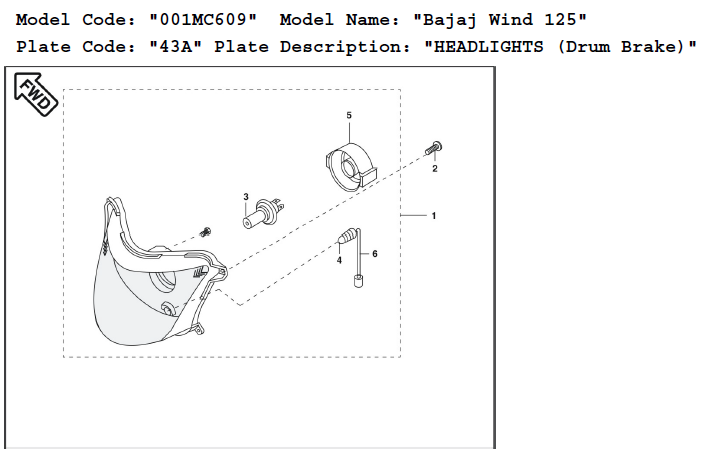 Model Code: "001MC609" Model Name: "Bajaj Wind 125"
Plate Code: "43A" Plate Description: "HEADLIGHTS (Drum Brake)"

FWD

5

2

3

1

4

6