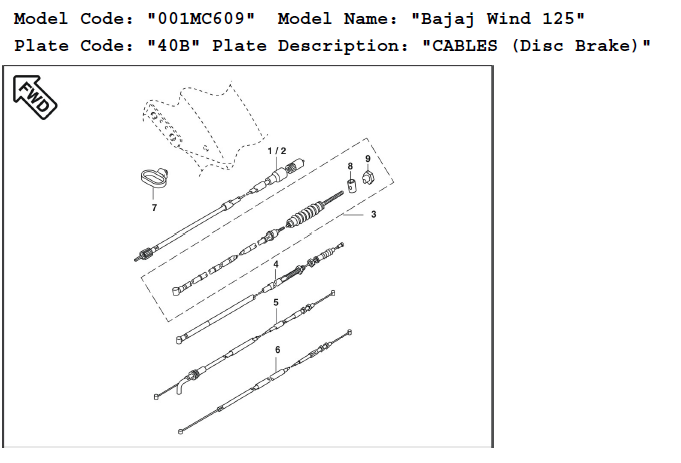 Model Code: "001MC609" Model Name: "Bajaj Wind 125"
Plate Code: "40B" Plate Description: "CABLES (Disc Brake)"

FWD

1 / 2

8

9

7

3

4

5

6