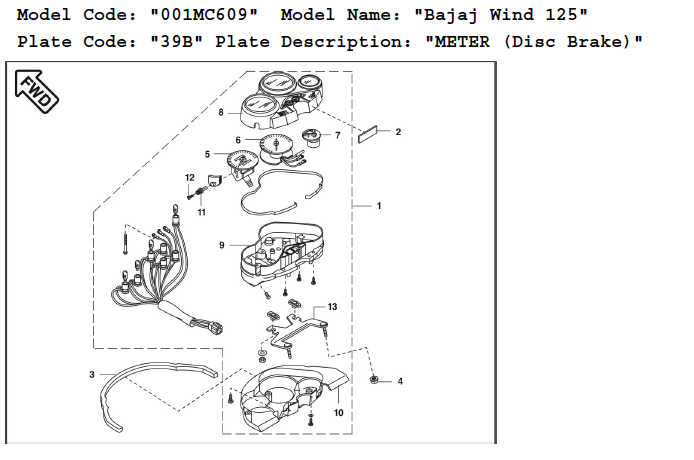 Model Code: "001MC609" Model Name: "Bajaj Wind 125"
Plate Code: "39B" Plate Description: "METER (Disc Brake)"

FWD
8
2
6
7
5
12
11
1
9
13
3
4
10