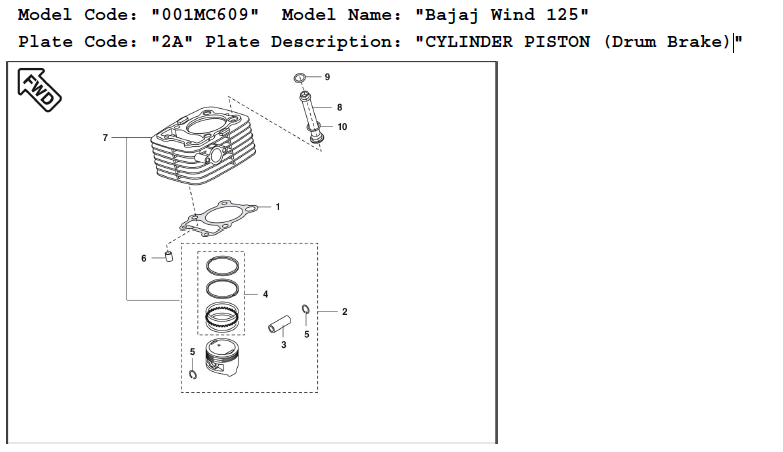 Model Code: "001MC609" Model Name: "Bajaj Wind 125"
Plate Code: "2A" Plate Description: "CYLINDER PISTON (Drum Brake)"

FWD

9
8
10
7
1
6
4
2
5
3
5