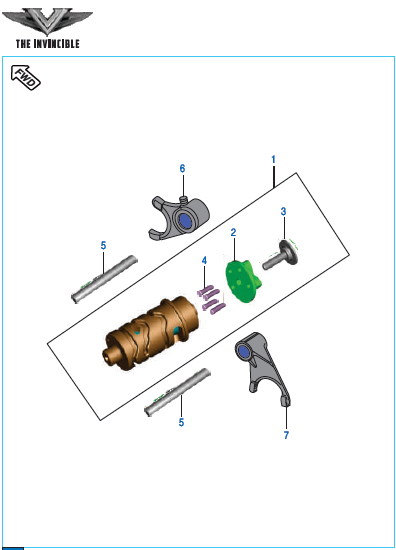 THE INVINCIBLE

FWD

1
6
3
2
5
4
5
7