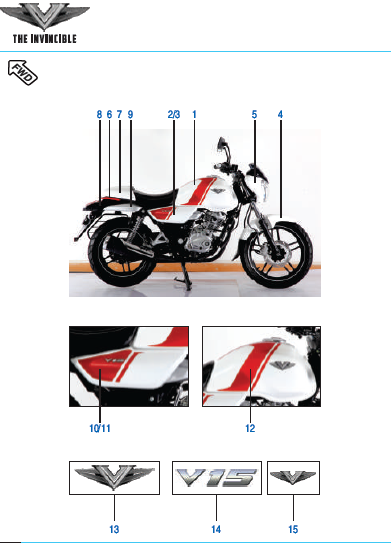 THE INVINCIBLE

FWD

8 6 7 9 2/3 1 5 4

10/11

12

V15

13 14 15