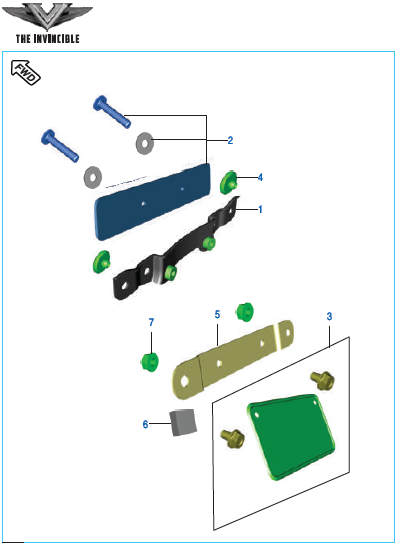 THE INVINCIBLE

FWD

2

4

1

7

5

3

6