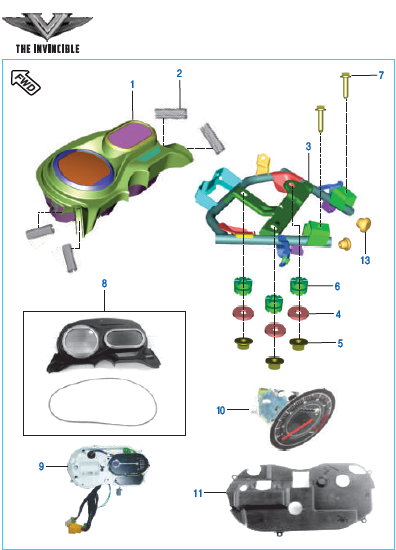 THE INVINCIBLE

FWD

1
2
7
3
13
6
4
5
8
10
9
11