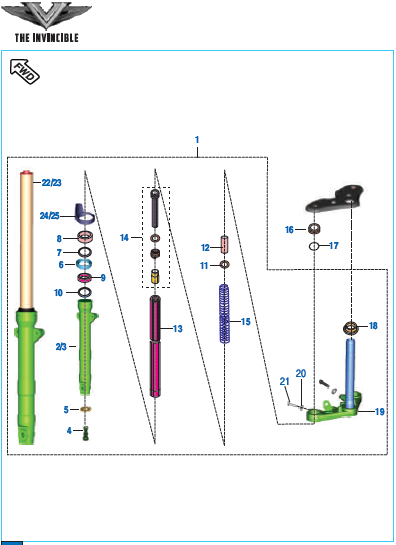 THE INVINCIBLE

FWD

1

22/23

24/25

8

7

6

9

10

2/3

5

4

14

13

12

11

15

16

17

18

21

20

19