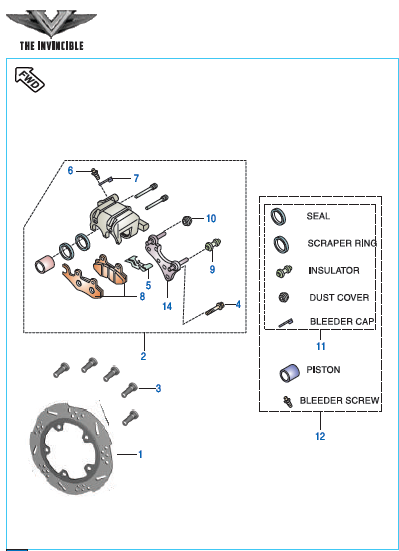 THE INVINCIBLE

FWD

6
7
10
9
5
8
14
4
2
3
1

SEAL
SCRAPER RING
INSULATOR
DUST COVER
BLEEDER CAP
11
PISTON
BLEEDER SCREW
12