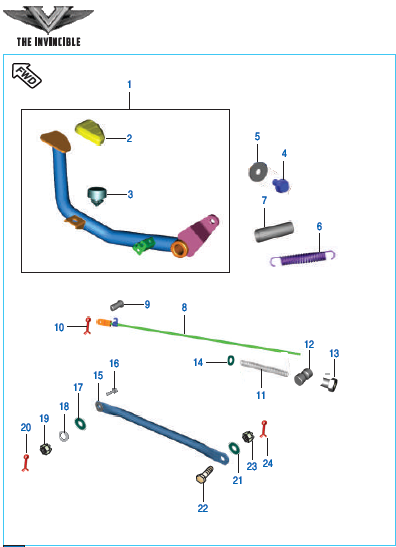 THE INVINCIBLE

FWD

1
2
3
5
4
7
6
9
8
10
12
13
14
11
16
15
17
18
19
20
23
24
21
22