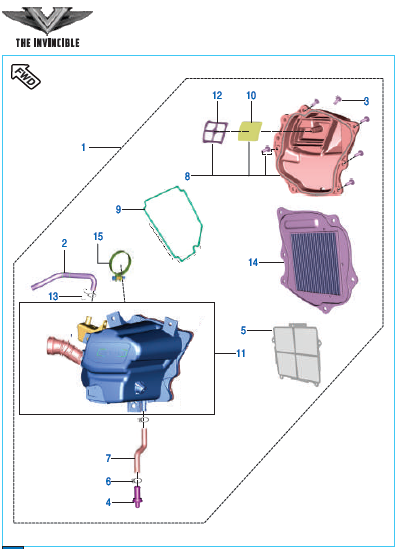 THE INVINCIBLE

FWD

12
10
3
1
8
9
15
2
14
13
5
11
7
6
4