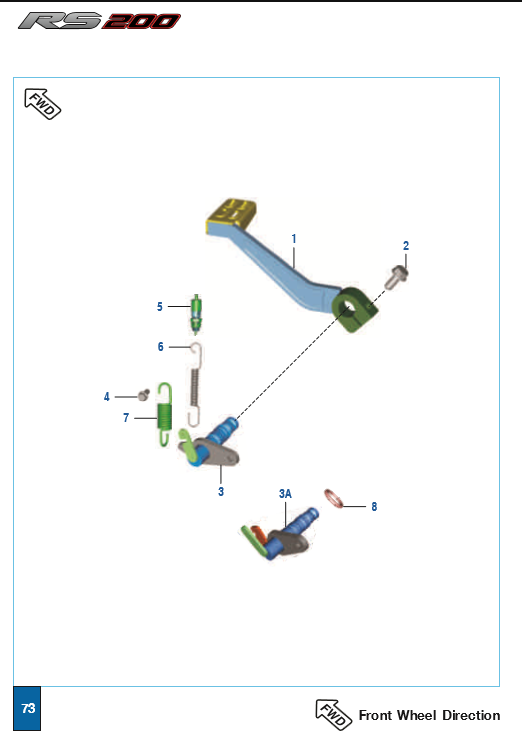 RS 200

FWD

1
2
5
6
4
7
3
3A
8

73

FWD Front Wheel Direction