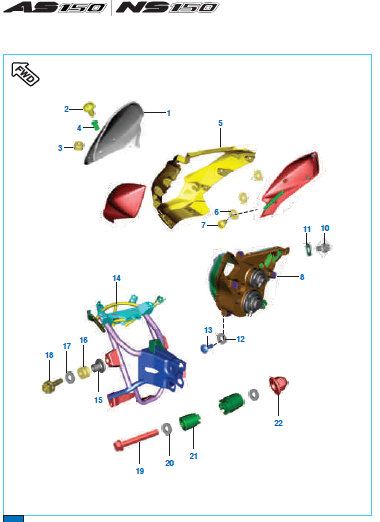 AS150 NS150

FWD

2
1
4
3
5
6
7
11
10
8
14
13
12
18
17
16
15
22
19
20
21