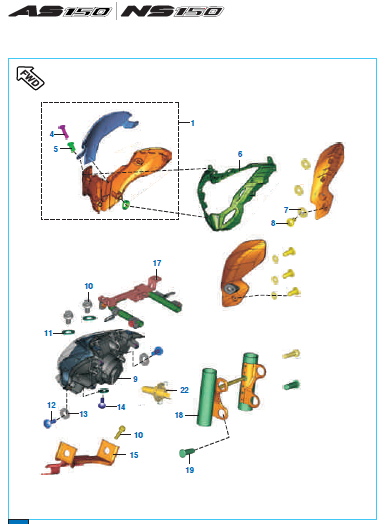 AS150 NS150

FWD

1
4
5
6
7
8
17
10
11
9
22
12
13
14
18
10
15
19