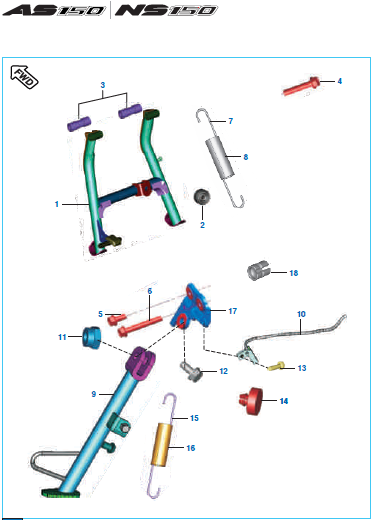 AS150 NS150

FWD

3

4

7

8

1

2

18

6

5

17

10

11

12

13

9

14

15

16