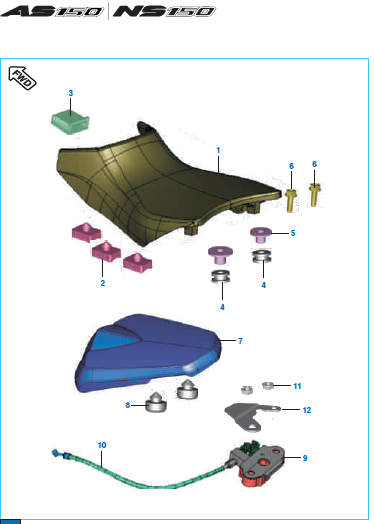 AS150 NS150

FWD

3

1

6

6

5

2

4

4

7

11

8

12

10

9