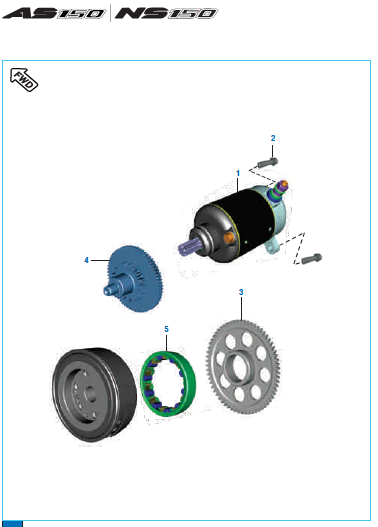 AS150 NS150

FWD

2

1

4

3

5