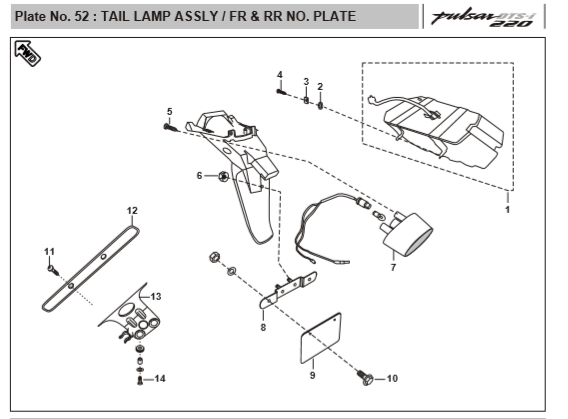 Plate No. 52 : TAIL LAMP ASSLY / FR & RR NO. PLATE

pulsar DTS-i 220

FWD

4
3
2
5
6
1
12
11
7
13
8
9
10
14