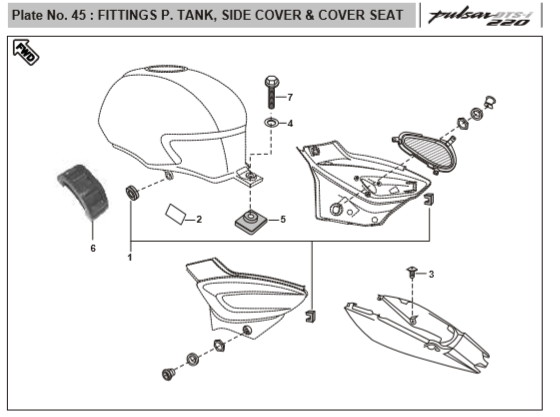 Plate No. 45 : FITTINGS P. TANK, SIDE COVER & COVER SEAT

pulsar DTS-i 220

FWD

7
4
2
5
6
1
3