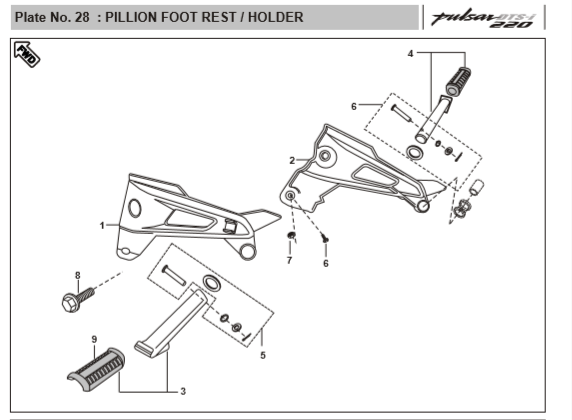 Plate No. 28 : PILLION FOOT REST / HOLDER

pulsar DTS-i 220

FWD

4
6
2
1
7
6
8
5
9
3