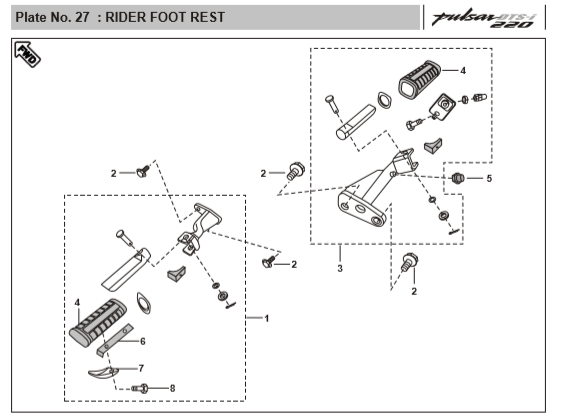 Plate No. 27 : RIDER FOOT REST

pulsar DTS-i 220

FWD

4
2
2
5
2
3
2
4
1
6
7
8