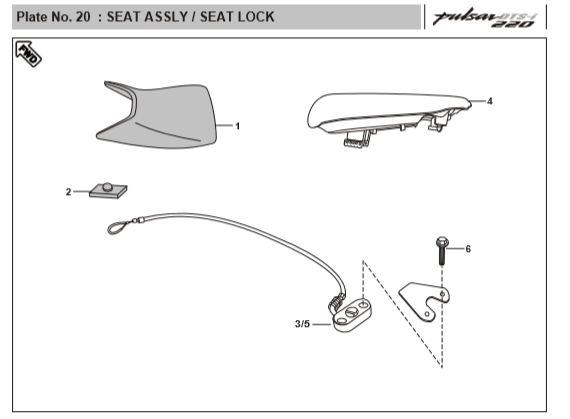 Plate No. 20 : SEAT ASSLY / SEAT LOCK

pulsar DTS-i 220

FWD

1

4

2

6

3/5