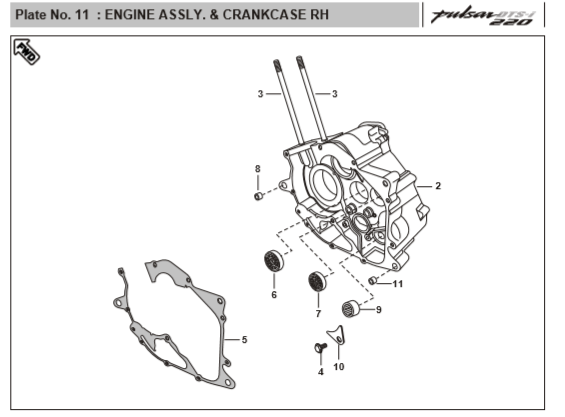 Plate No. 11 : ENGINE ASSLY. & CRANKCASE RH

pulsar DTS-i 220

FWD

3
3
8
2
6
7
11
9
5
4
10