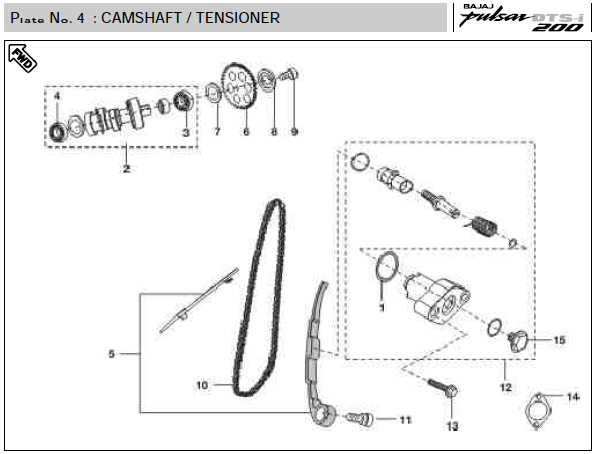 Plate No. 4 : CAMSHAFT / TENSIONER

BAJAJ pulsar DTS-i 200

FWD

4
3
7
6
8
9
2
1
15
12
5
10
11
13
14