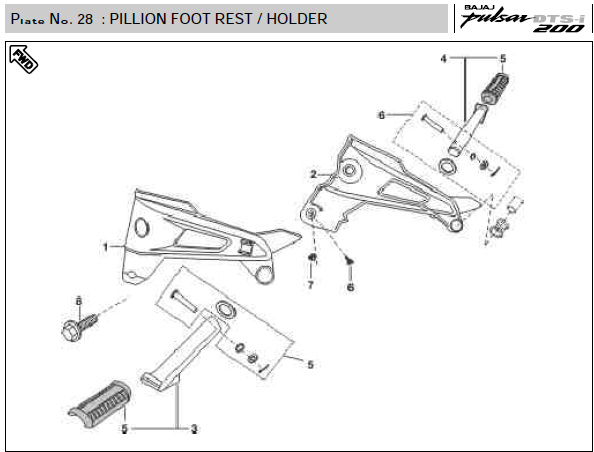 Plate No. 28 : PILLION FOOT REST / HOLDER

BAJAJ pulsar DTS-i 200

FWD

4
5
6
2
1
7
6
8
5
5
3