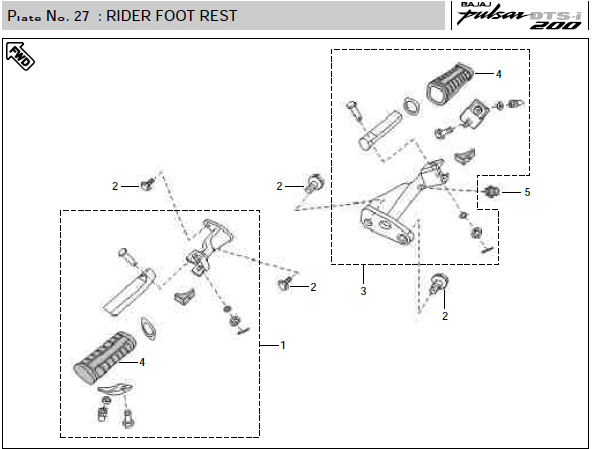 Plate No. 27 : RIDER FOOT REST

BAJAJ pulsar DTS-i 200

FWD

4
2
2
5
2
3
2
1
4