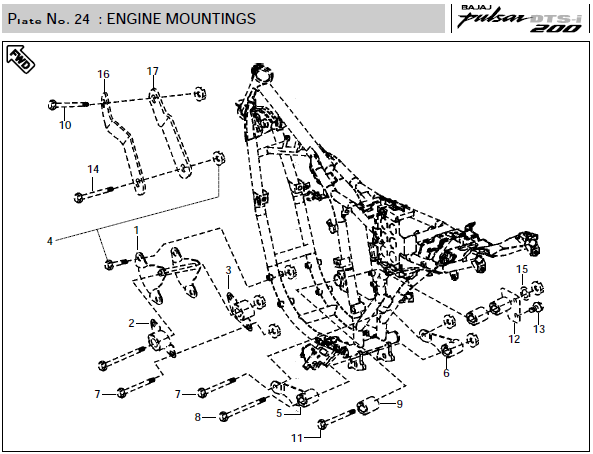 Plate No. 24 : ENGINE MOUNTINGS

BAJAJ pulsar DTS-i 200

FWD

16
17
10
14
4
1
3
2
15
12
13
6
7
7
8
5
9
11