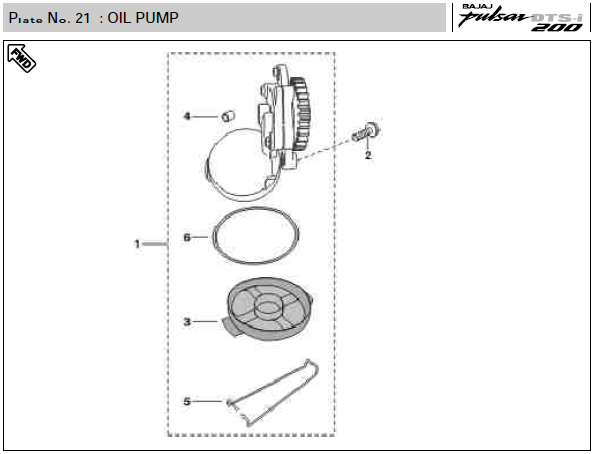 Plate No. 21 : OIL PUMP

BAJAJ
pulsar DTS-i
200

FWD

4
2
1
6
3
5