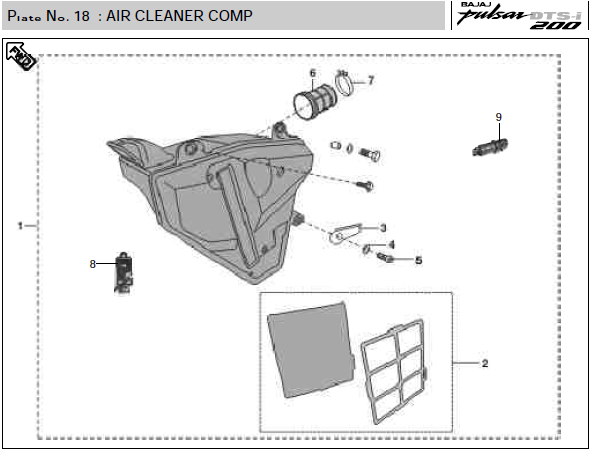 Plate No. 18 : AIR CLEANER COMP

BAJAJ pulsar DTS-i 200

FWD

6
7
9
1
3
4
5
8
2