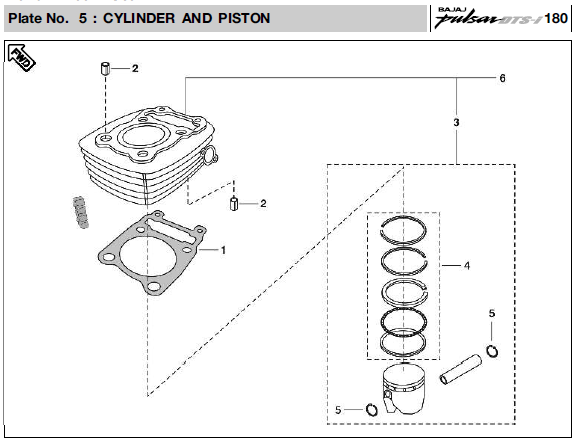 Plate No. 5 : CYLINDER AND PISTON

BAJAJ Pulsar DTS-i 180

FWD

2

6

3

2

1

4

5

5