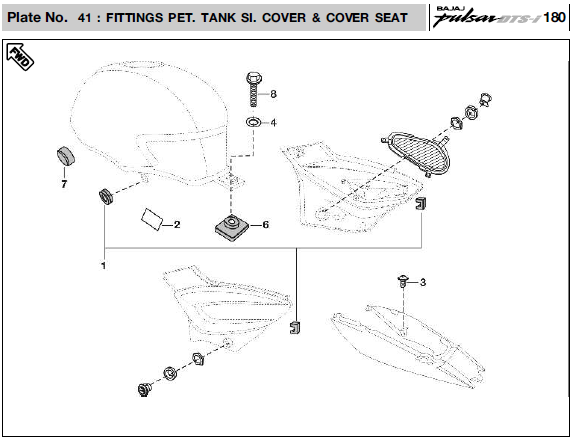 Plate No. 41 : FITTINGS PET. TANK SI. COVER & COVER SEAT

BAJAJ pulsar DTS-i 180

FWD

8
4
7
2
6
1
3