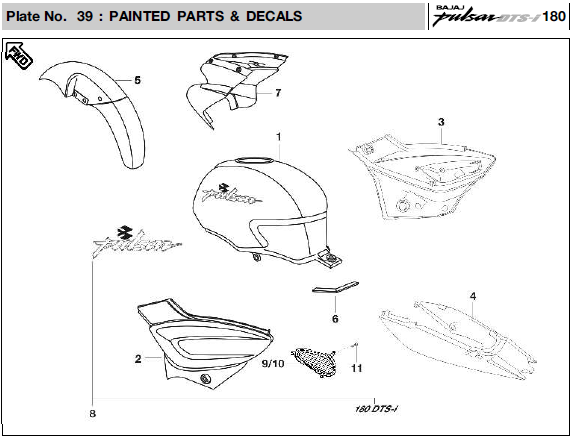 Plate No. 39 : PAINTED PARTS & DECALS

BAJAJ pulsar DTS-i 180

FWD

5

7

1

3

pulsar

pulsar

6

4

2

9/10

11

8

180 DTS-i