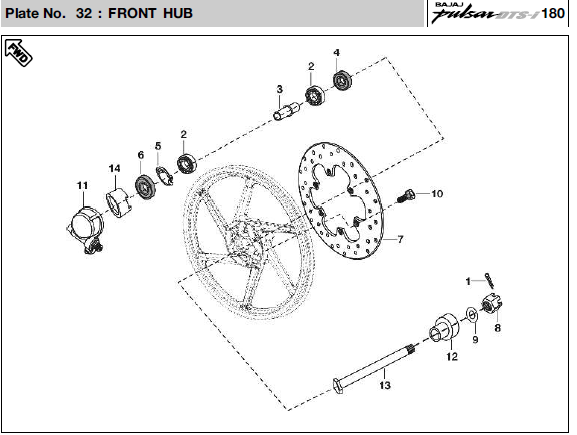 Plate No. 32 : FRONT HUB

BAJAJ
pulsar DTS-i 180

FWD

4
2
3
2
5
6
14
11
10
7
1
8
9
12
13