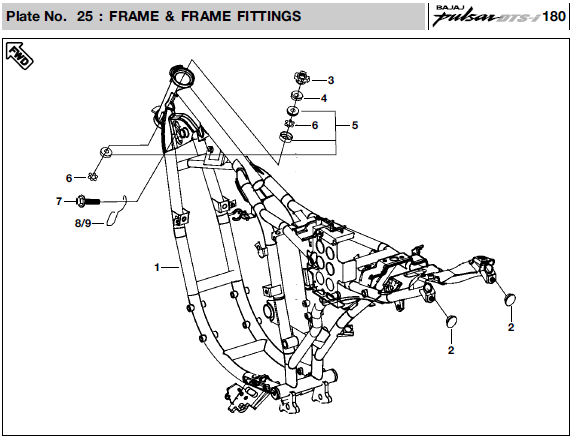 Plate No. 25 : FRAME & FRAME FITTINGS

BAJAJ pulsar DTS-i 180

FWD

3
4
6
5
6
7
8/9
1
2
2