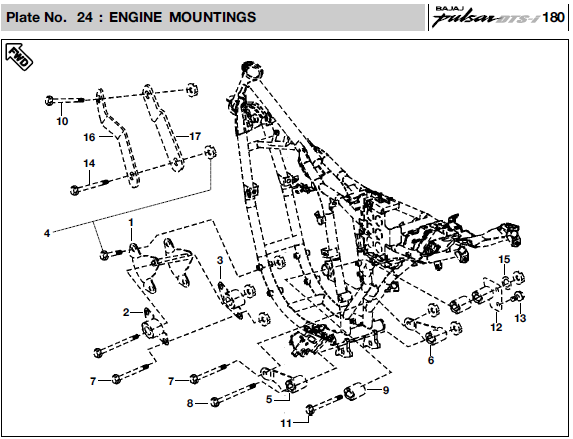 Plate No. 24 : ENGINE MOUNTINGS

BAJAJ pulsar DTS-i 180

FWD

10
16
17
14
4
1
3
2
15
12
13
6
7
7
8
5
9
11