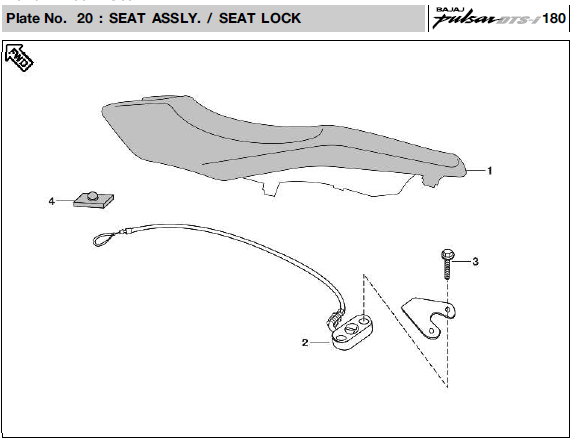 Plate No. 20 : SEAT ASSLY. / SEAT LOCK

BAJAJ
pulsar DTS-i 180

FWD

1

4

3

2