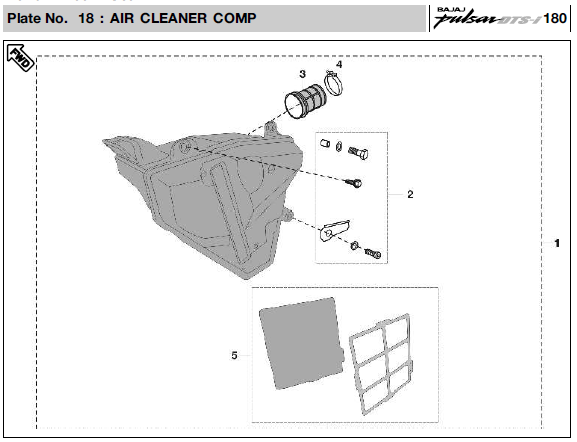 Plate No. 18 : AIR CLEANER COMP

BAJAJ pulsar DTS-i 180

FWD

3
4
2
1
5