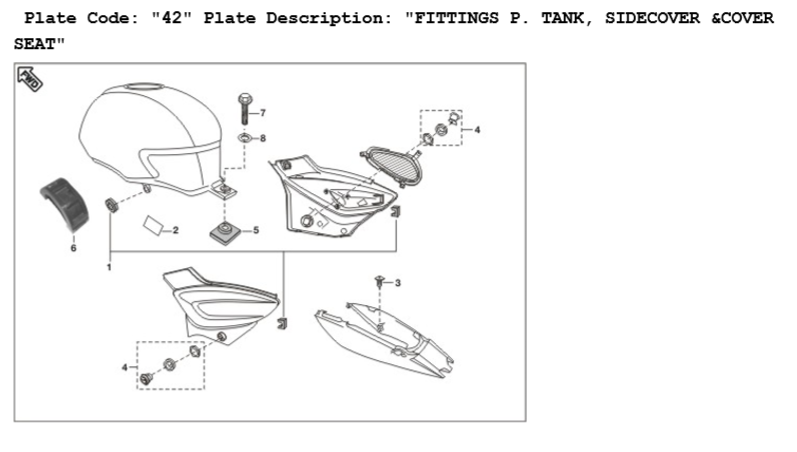 Plate Code: "42" Plate Description: "FITTINGS P. TANK, SIDECOVER &COVER SEAT"

FWD

7
8
4
2
5
6
1
3
4