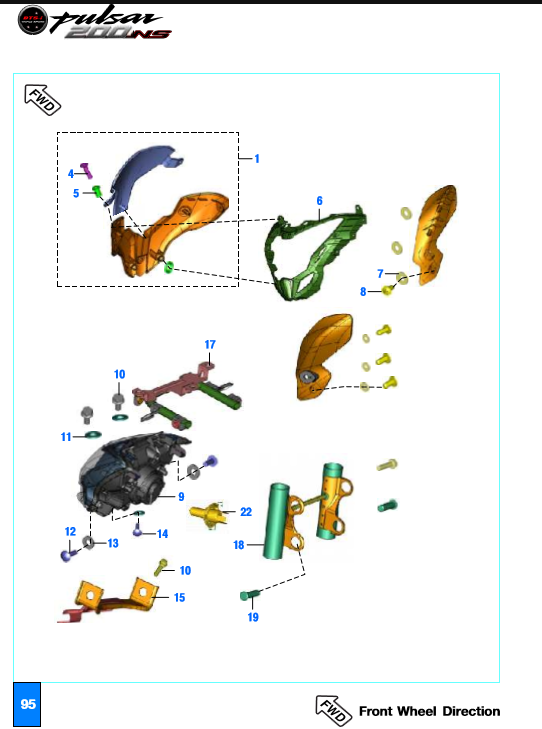 pulsar 200NS

FWD

1
4
5
6
7
8
17
10
11
9
22
12
13
14
18
10
15
19

95

FWD Front Wheel Direction