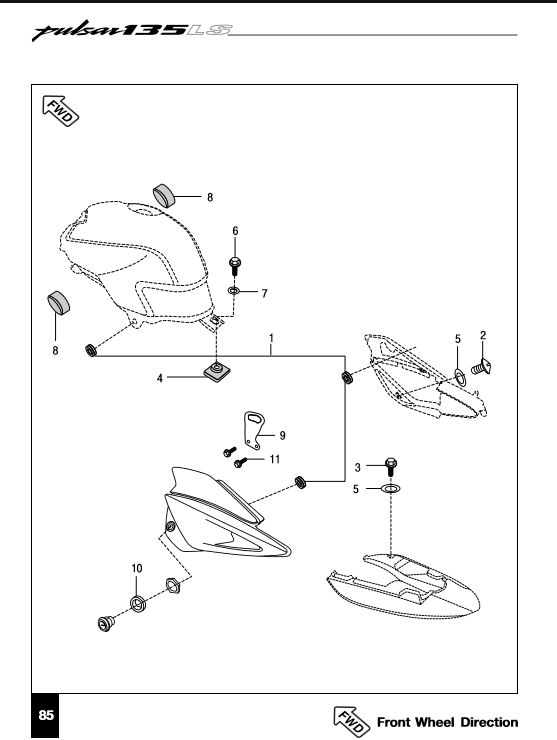 pulsar135LS

FWD

8
6
7
8
1
5
2
4
9
11
3
5
10

85

FWD Front Wheel Direction