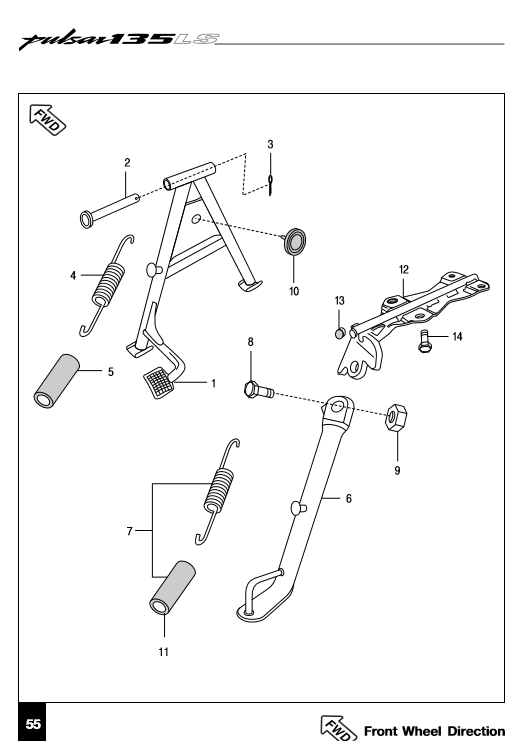 pulsar135LS

FWD

2
3
4
10
12
13
14
8
5
1
9
6
7
11

55

FWD Front Wheel Direction