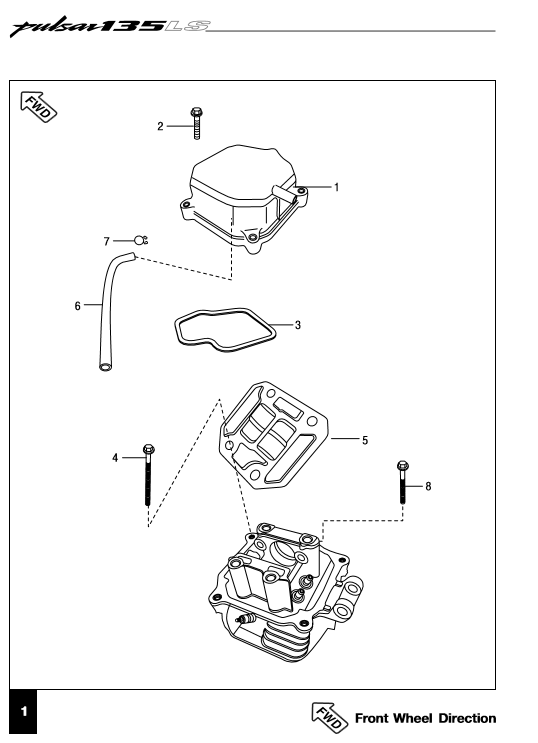 pulsar135LS

FWD

2

1

7

6

3

5

4

8

1

FWD Front Wheel Direction