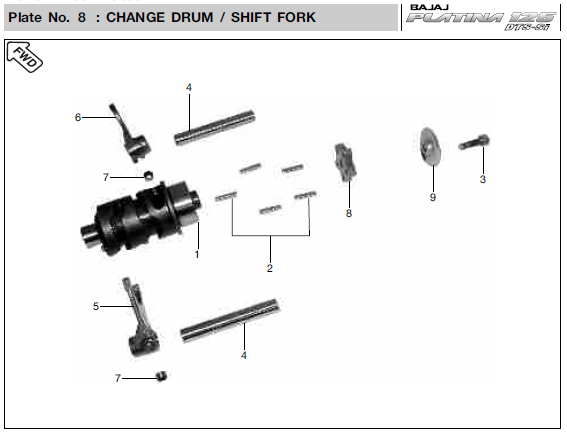 Plate No. 8 : CHANGE DRUM / SHIFT FORK

BAJAJ
PLATINA 125
DTS-Si

FWD

4
6
7
1
2
8
9
3
5
4
7