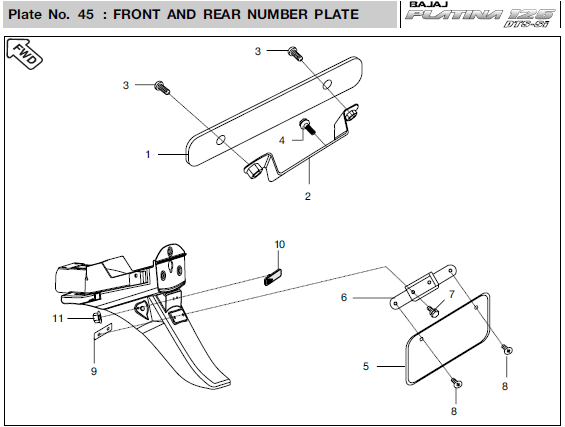 Plate No. 45 : FRONT AND REAR NUMBER PLATE

BAJAJ PLATINA 125 DTS-Si

FWD

3

3

1

4

2

10

6

7

11

9

5

8

8