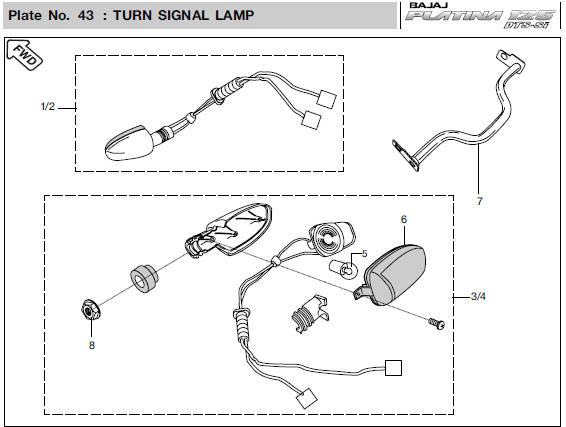 Plate No. 43 : TURN SIGNAL LAMP

BAJAJ PLATINA 125 DTS-Si

FWD

1/2

7

6

5

3/4

8