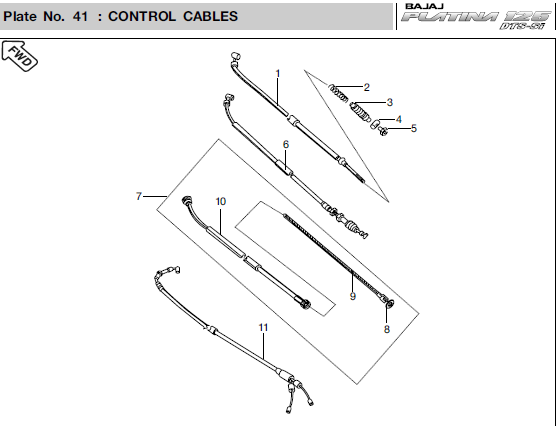 Plate No. 41 : CONTROL CABLES

BAJAJ
PLATINA 125
DTS-Si

FWD

1
2
3
4
5
6
7
10
9
8
11