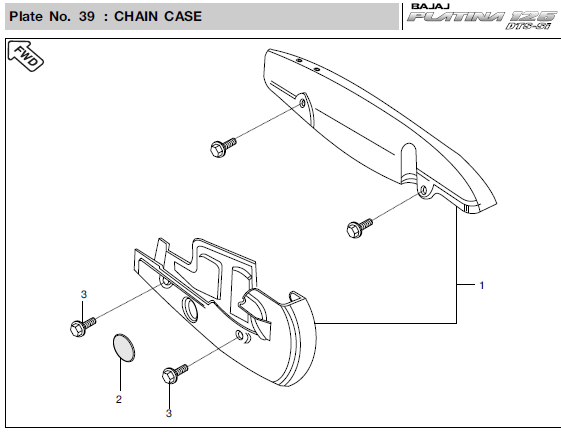 Plate No. 39 : CHAIN CASE

BAJAJ
PLATINA 125
DTS-Si

FWD

1

3

2

3