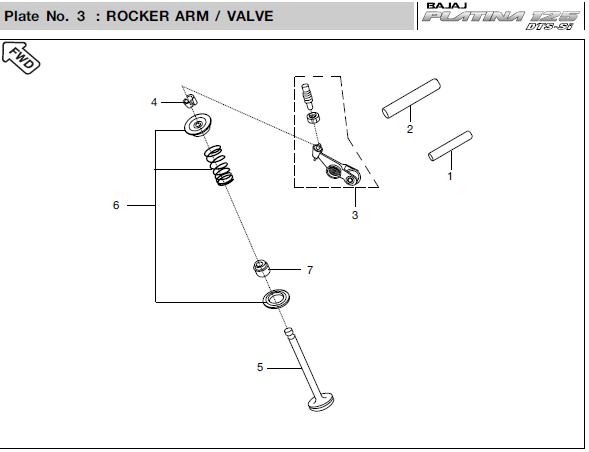 Plate No. 3 : ROCKER ARM / VALVE

BAJAJ
PLATINA 125
DTS-Si

FWD

4
2
1
3
6
7
5